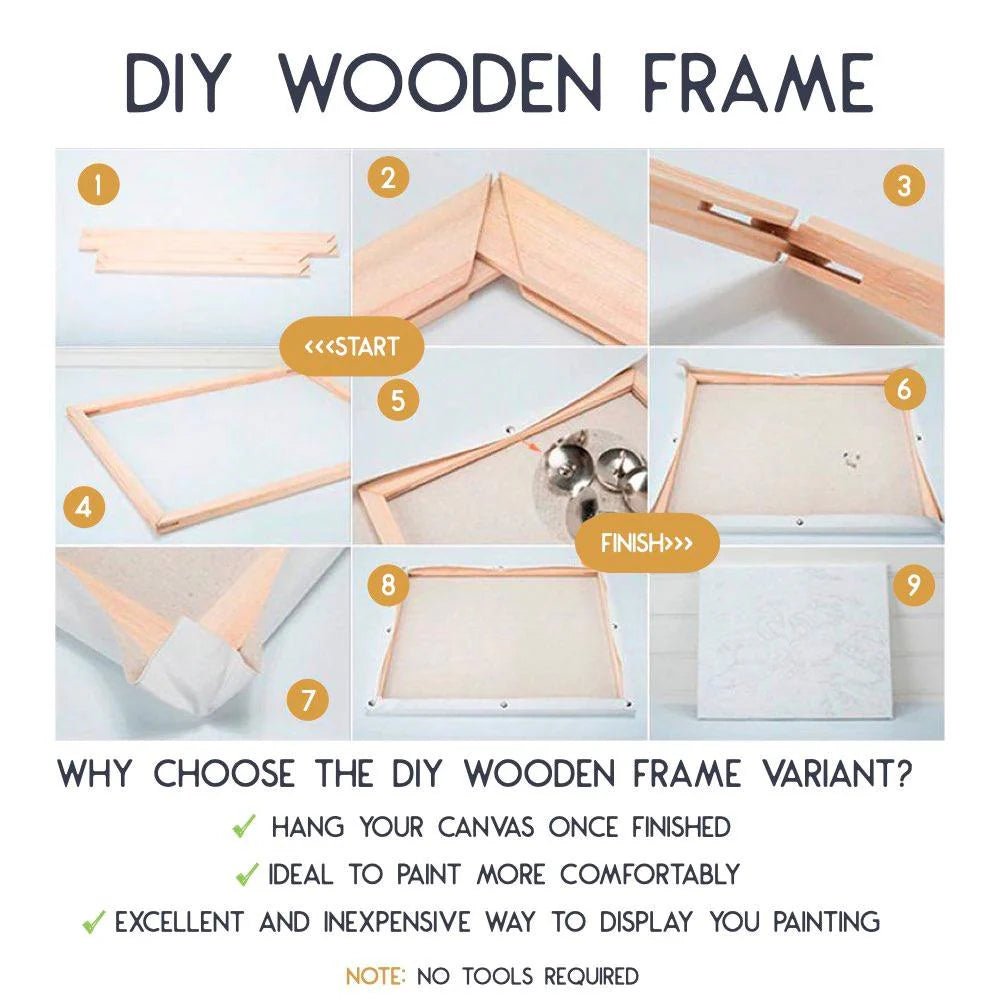 DIY WOODEN FRAME

1

2

3

<<<START

4

5

6

FINISH>>>

7

8

9

WHY CHOOSE THE DIY WOODEN FRAME VARIANT?

✓ HANG YOUR CANVAS ONCE FINISHED

✓ IDEAL TO PAINT MORE COMFORTABLY

✓ EXCELLENT AND INEXPENSIVE WAY TO DISPLAY YOU PAINTING

NOTE: NO TOOLS REQUIRED