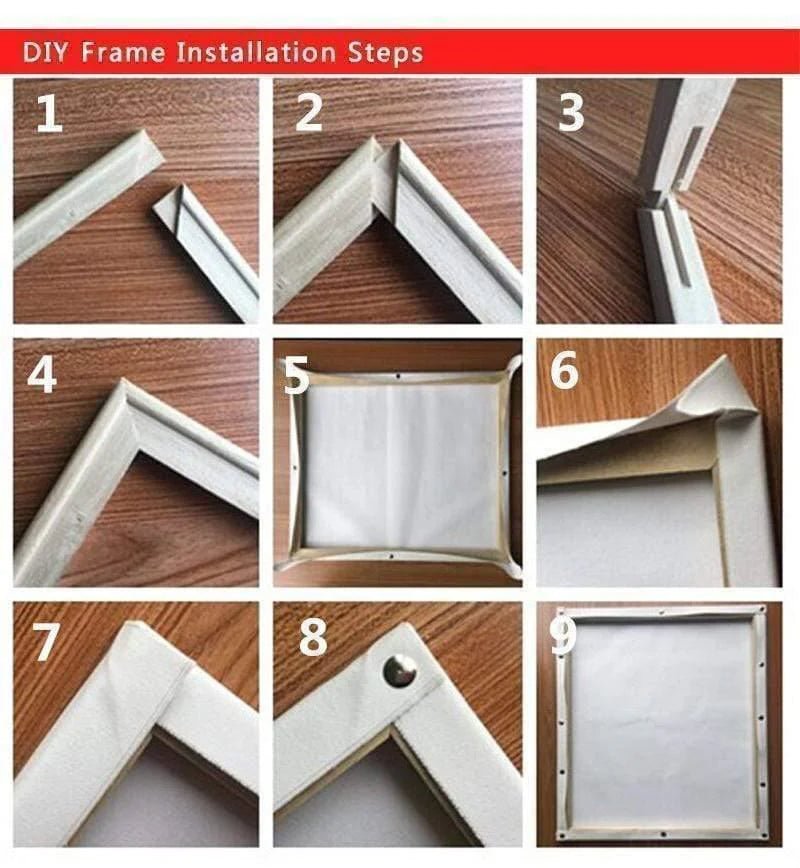 DIY Frame Installation Steps

1

2

3

4

5

6

7

8

9