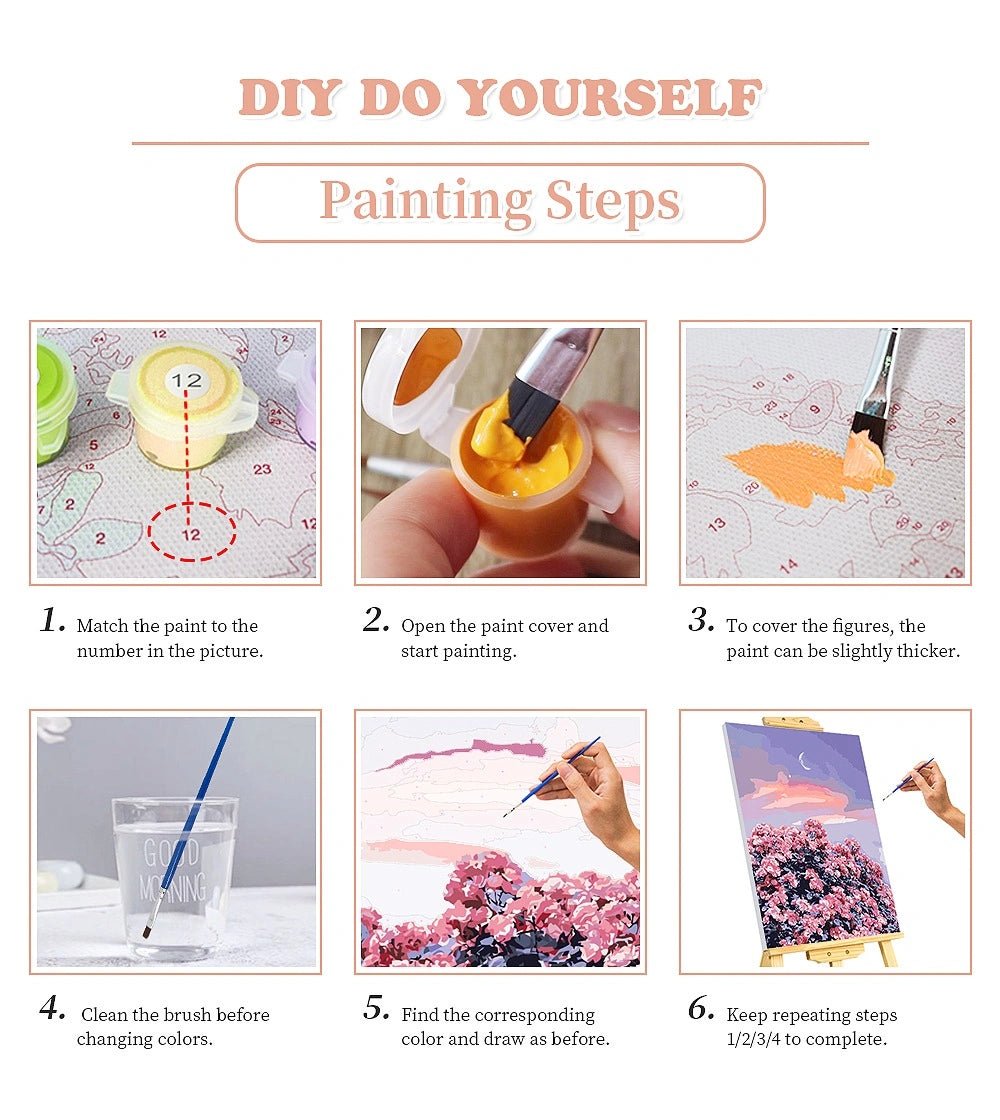 DIY DO YOURSELF

Painting Steps

12

12

1. Match the paint to the number in the picture.

2. Open the paint cover and start painting.

3. To cover the figures, the paint can be slightly thicker.

GOOD MORNING

4. Clean the brush before changing colors.

5. Find the corresponding color and draw as before.

6. Keep repeating steps 1/2/3/4 to complete.